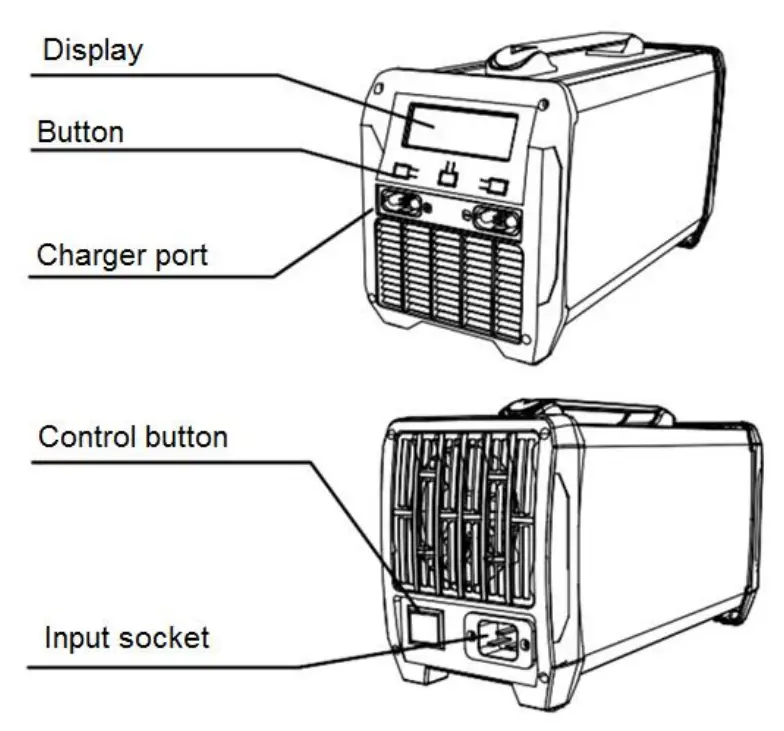 Display

Button

Charger port

Control button

Input socket