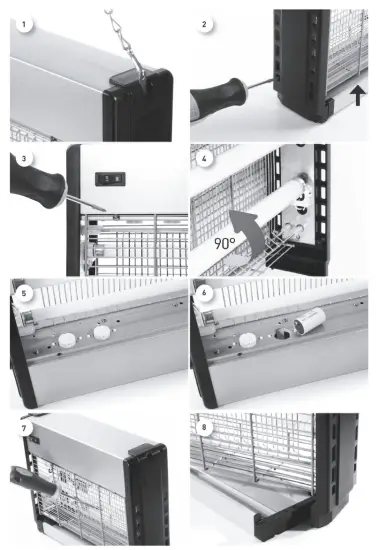 1

2

3

4

90°

5

6

7

8