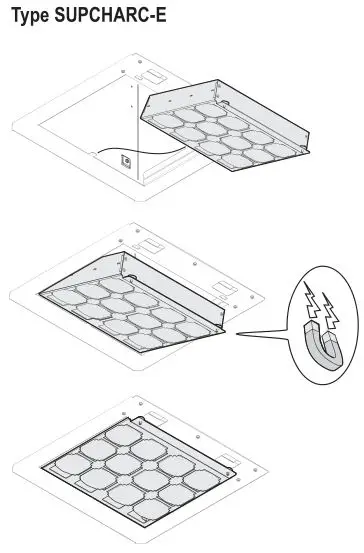 Type SUPCHARC-E