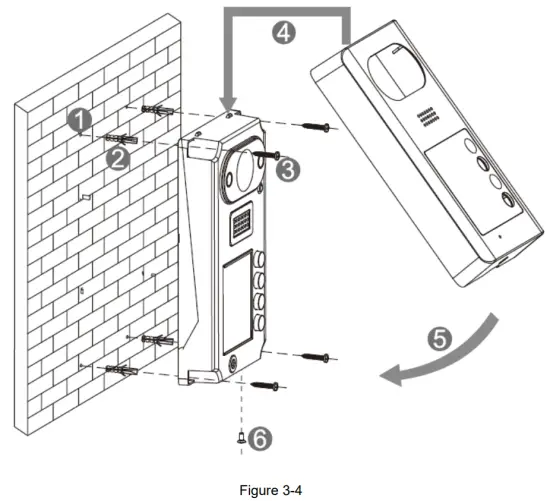 4
1
2
3
5
6

Figure 3-4