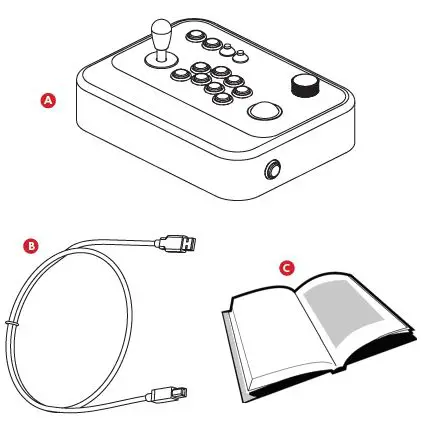 A

B

C