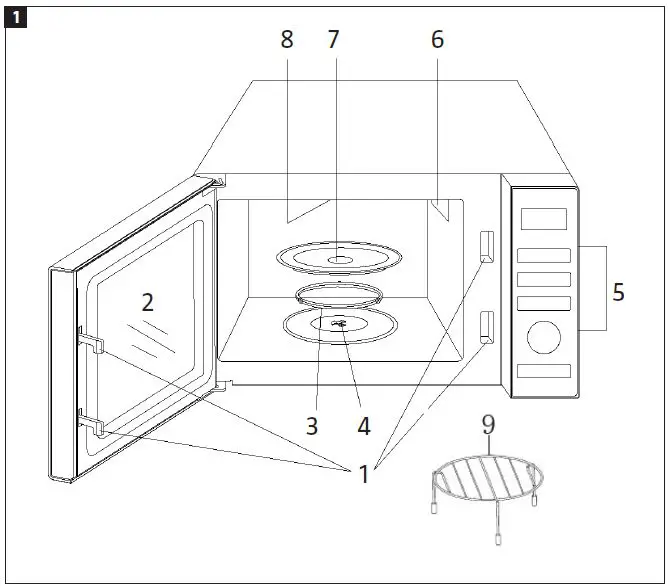 1
8
7
6
2
5
3
4
9
1