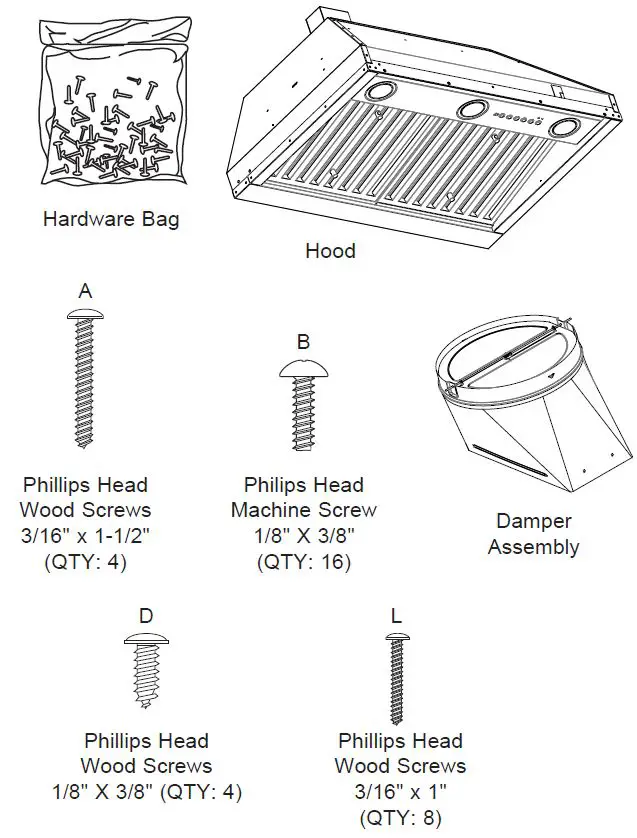 Hardware Bag

Hood

A

Phillips Head Wood Screws 3/16" x 1-1/2" (QTY: 4)

B

Philips Head Machine Screw 1/8" X 3/8" (QTY: 16)

Damper Assembly

D

Phillips Head Wood Screws 1/8" X 3/8" (QTY: 4)

L

Phillips Head Wood Screws 3/16" x 1" (QTY: 8)