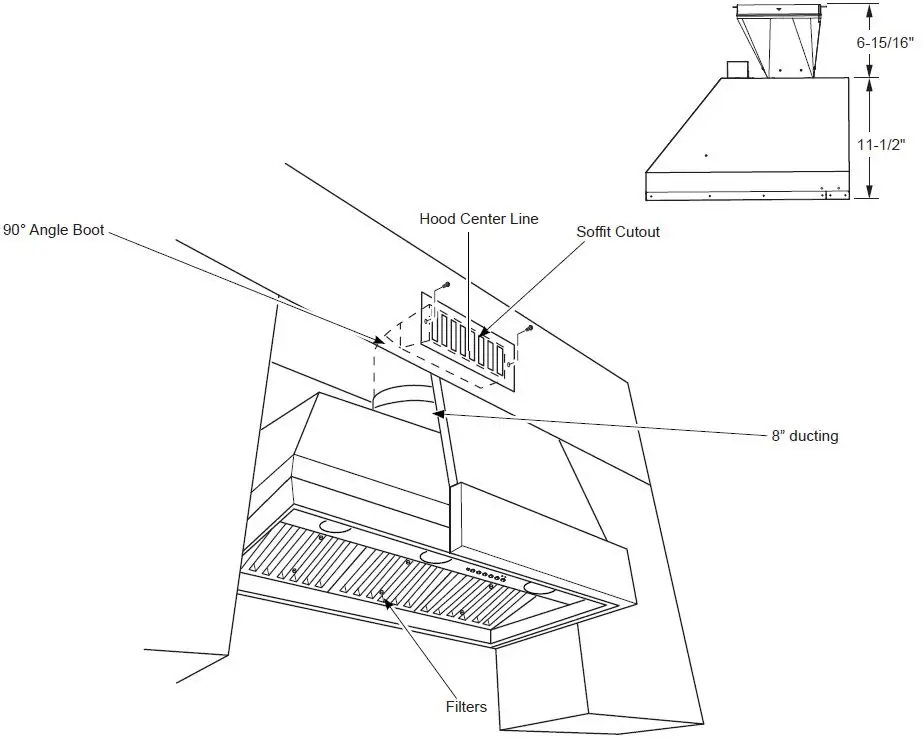 6-15/16"

11-1/2"

90° Angle Boot

Hood Center Line

Soffit Cutout

8" ducting

Filters