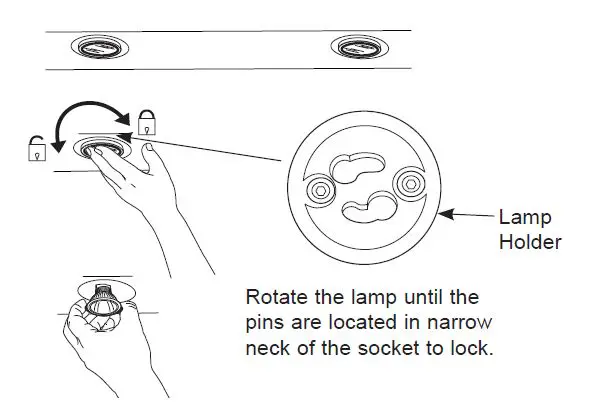 Lamp Holder

Rotate the lamp until the pins are located in narrow neck of the socket to lock.