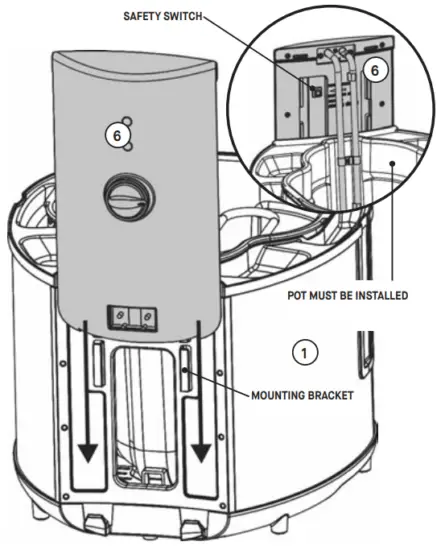 SAFETY SWITCH

6

6

POT MUST BE INSTALLED

1

MOUNTING BRACKET