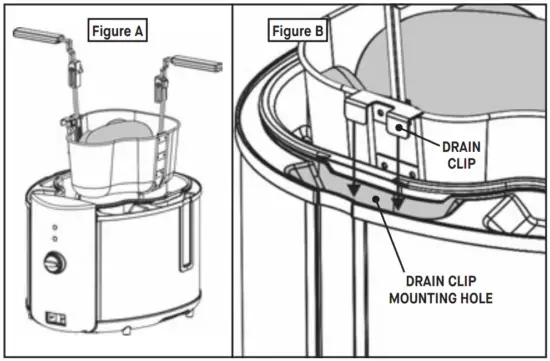 Figure A

Figure B

DRAIN CLIP

DRAIN CLIP MOUNTING HOLE