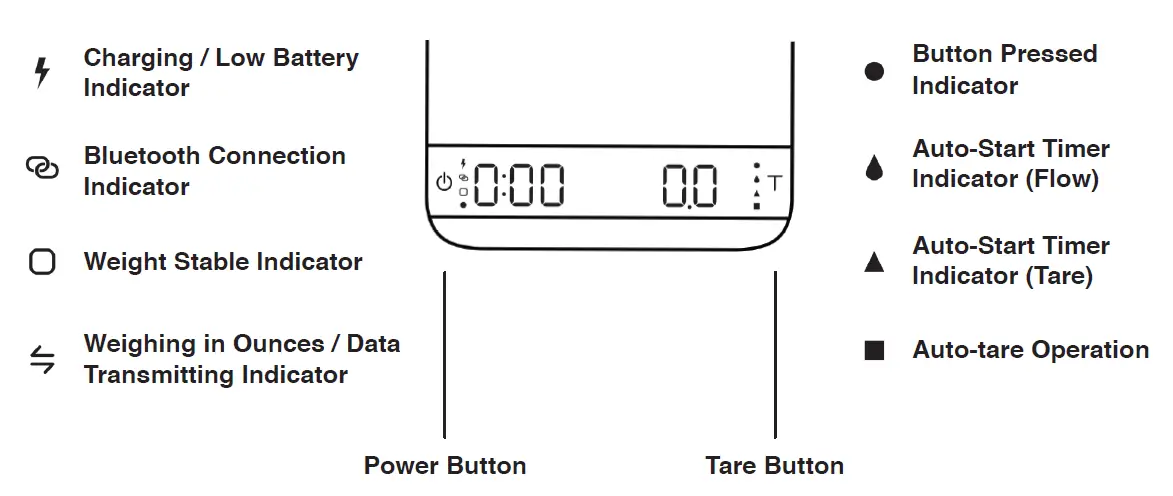 Charging / Low Battery Indicator

Bluetooth Connection Indicator

Weight Stable Indicator

Weighing in Ounces / Data Transmitting Indicator

0:00

0.0

T

Button Pressed Indicator

Auto-Start Timer Indicator (Flow)

Auto-Start Timer Indicator (Tare)

Auto-tare Operation

Power Button

Tare Button