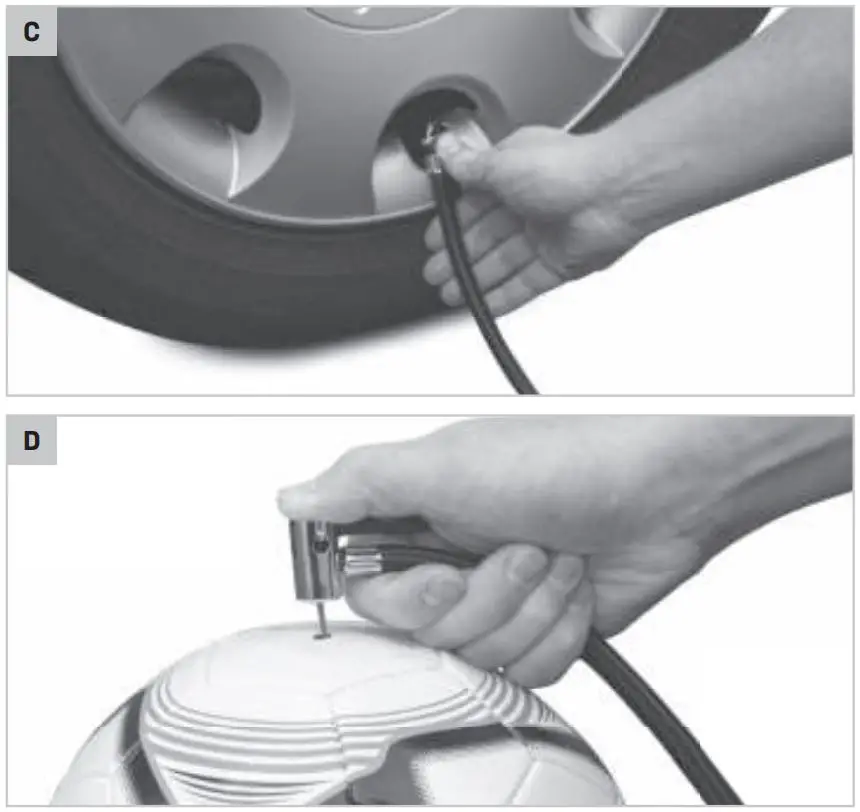 C

D