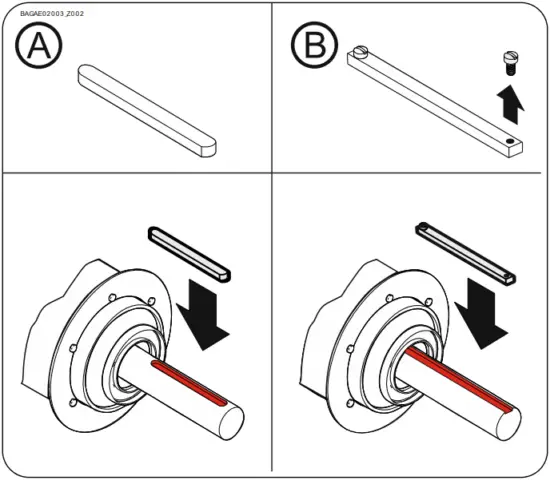 BAGAE02003_Z002

A

B