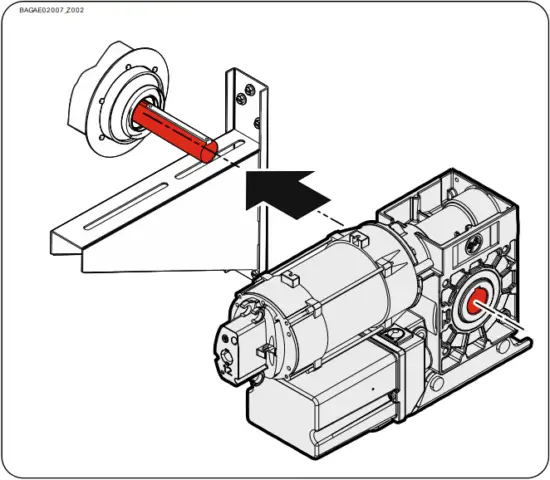 BAGAE02007_Z002