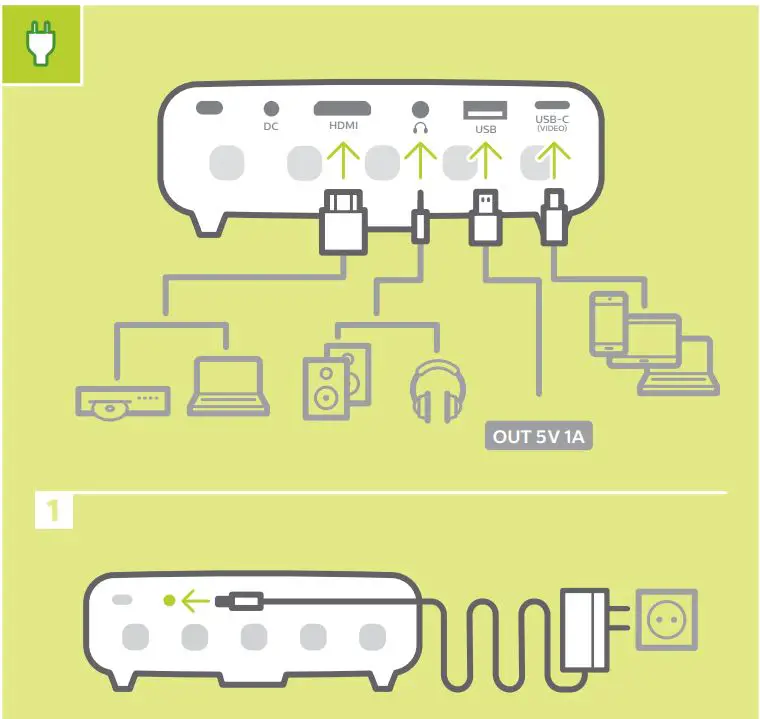 DC
HDMI
USB
USB-C
(VIDEO)
OUT 5V 1A
1