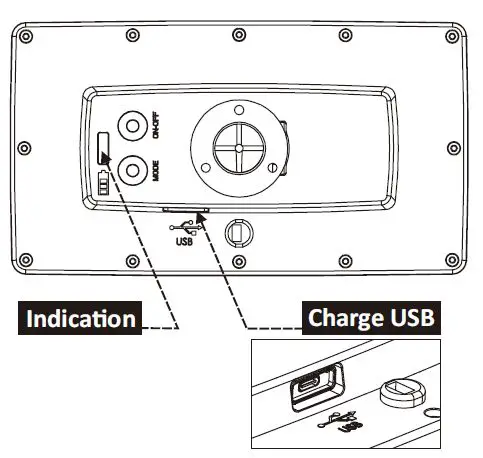 ON-OFF
MODE
USB
Indication
Charge USB
USB