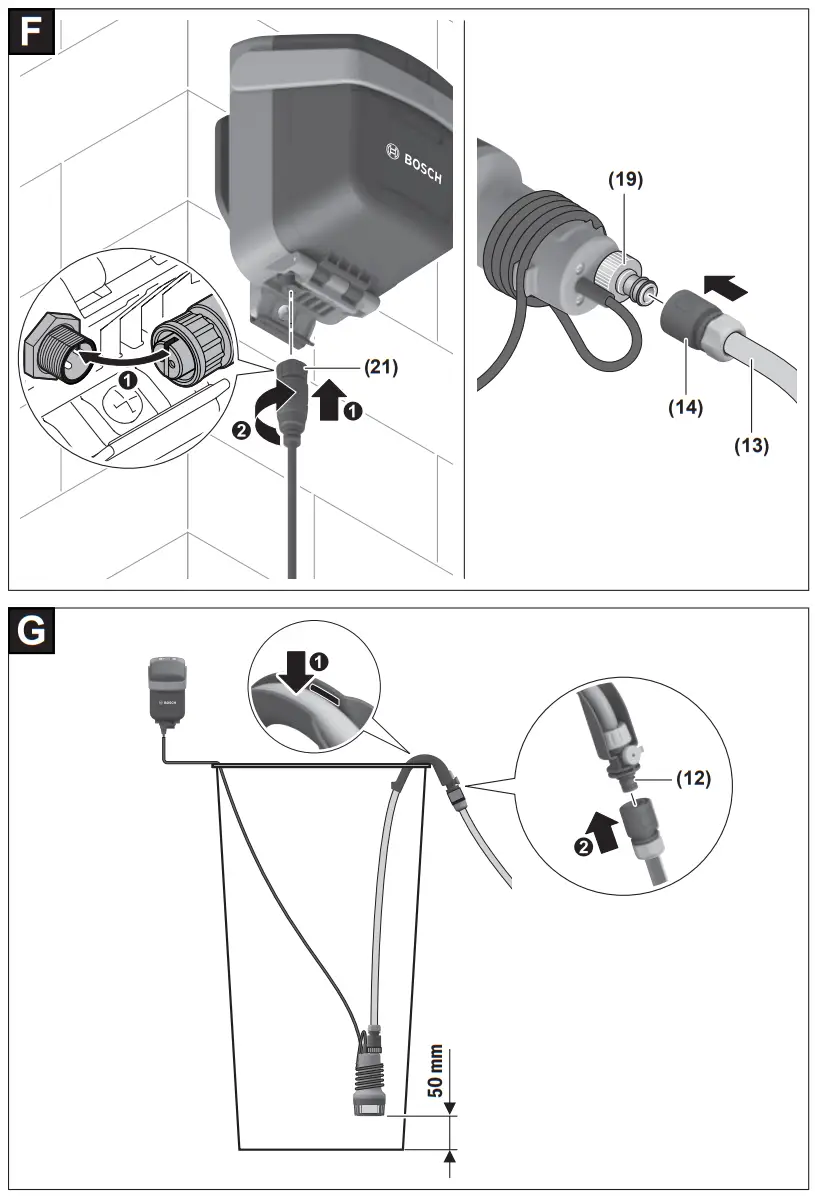 F

BOSCH

1

(21)

2

1

(19)

(14)

(13)

G

BOSCH

1

(12)

2

50 mm