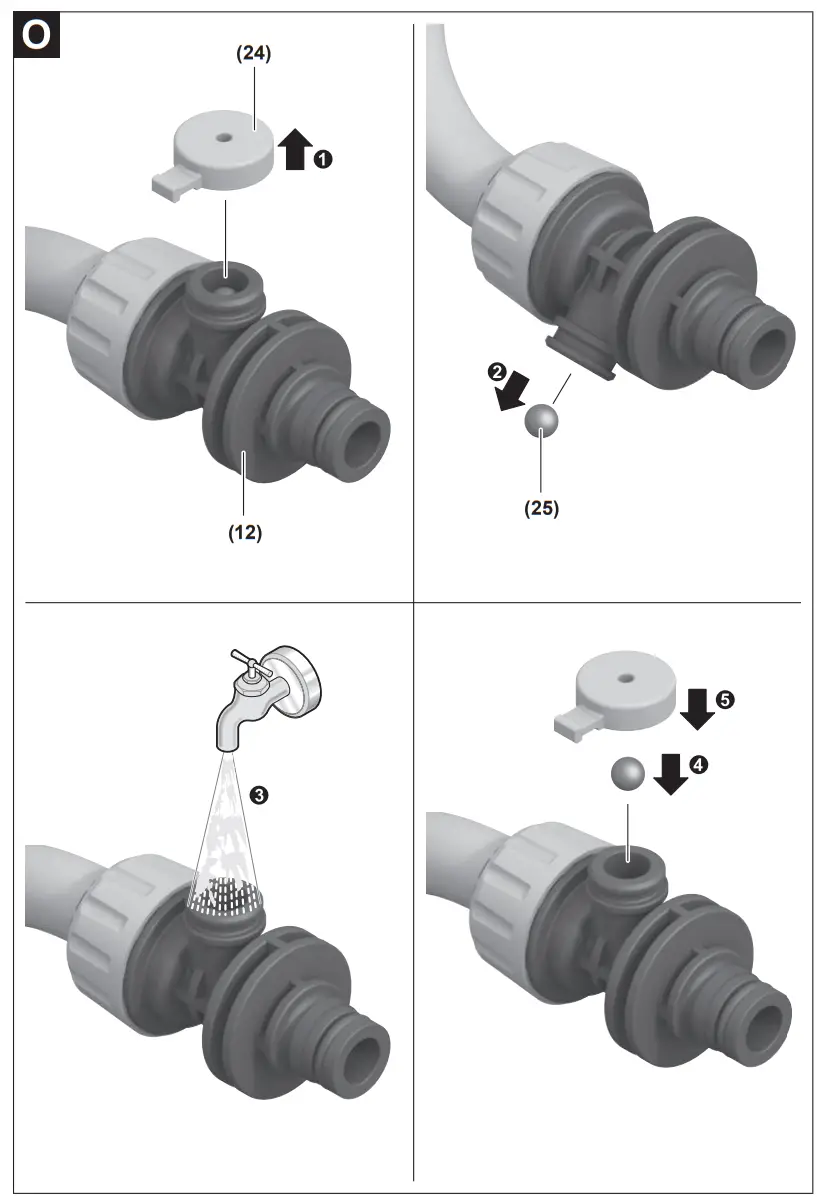 O

(24)

1

(12)

2

(25)

3

5

4