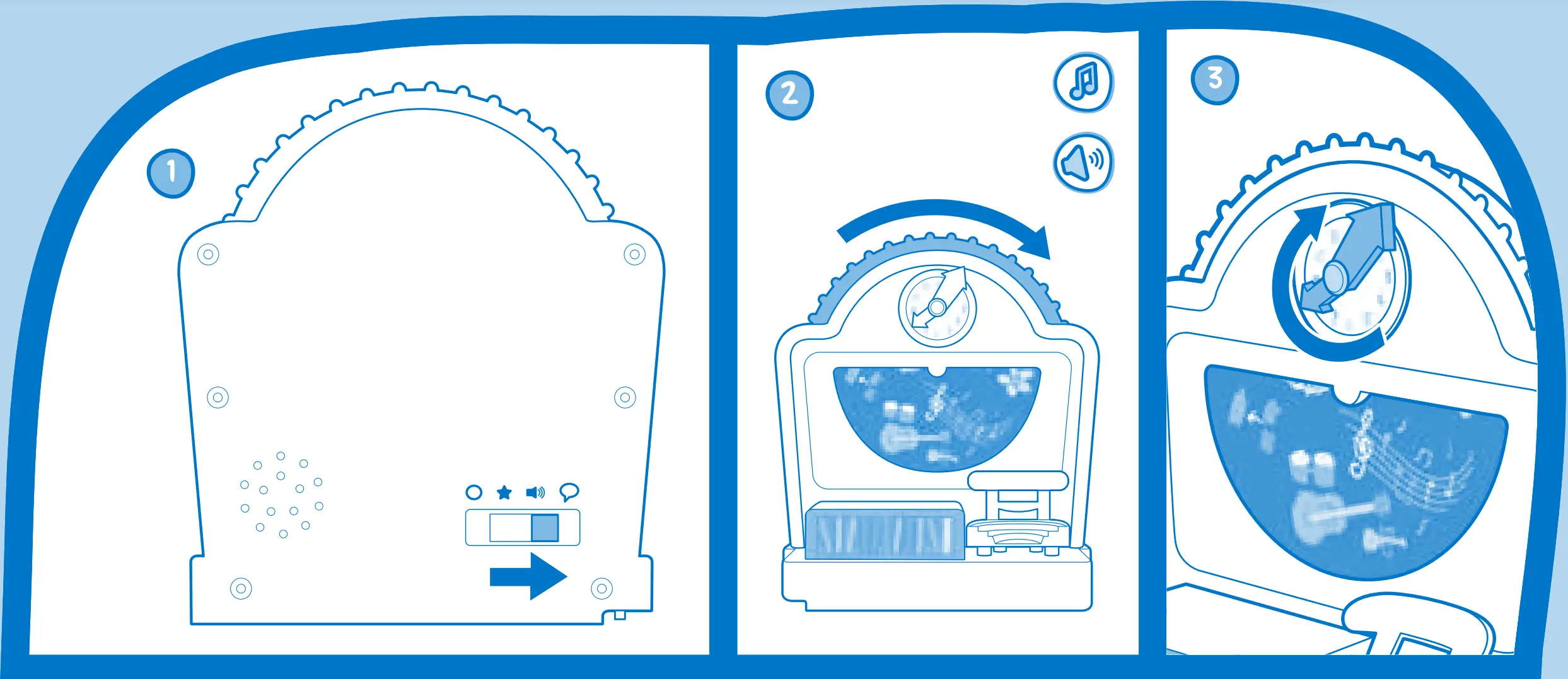 1

2

3