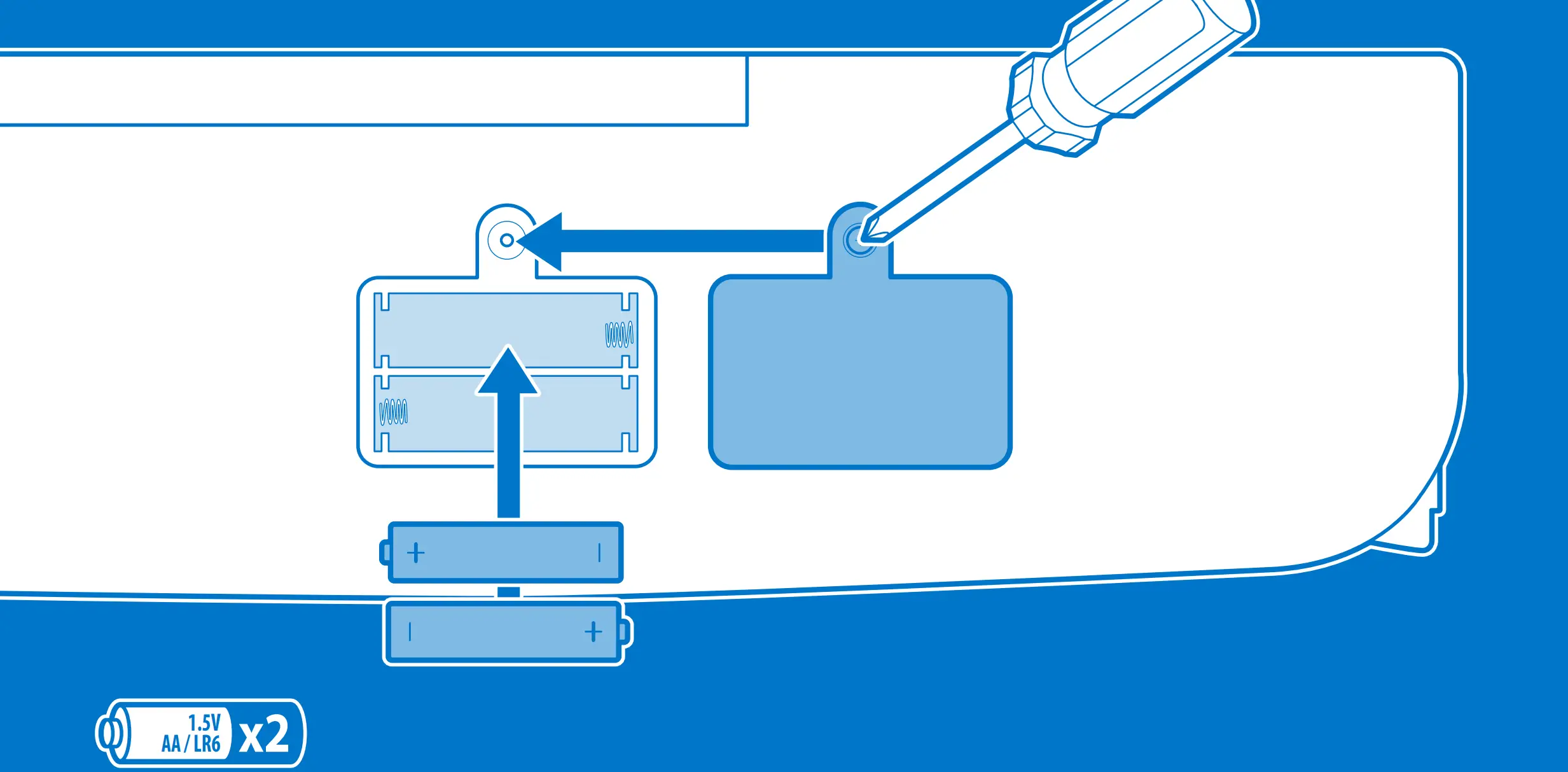 +
|
|
+

1.5V
AA / LR6
x2