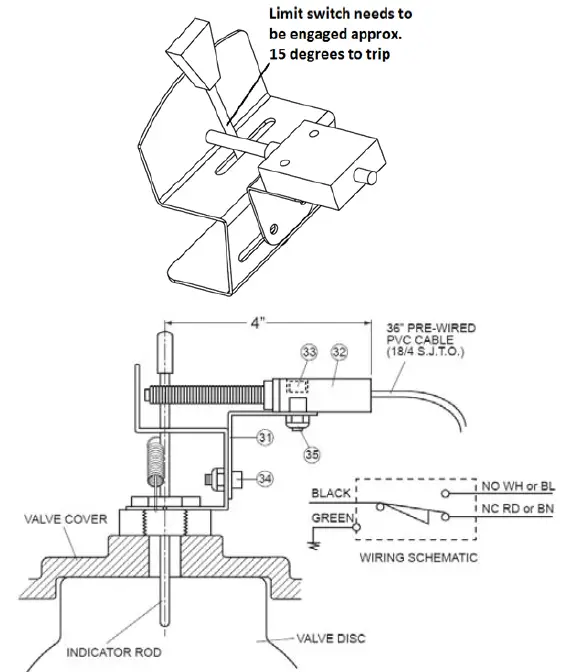 Limit switch needs to be engaged approx. 15 degrees to trip

4"

36" PRE-WIRED PVC CABLE (18/4 S.J.T.O.)

33

32

31

35

34

BLACK

GREEN

NO WH or BL

NC RD or BN

WIRING SCHEMATIC

VALVE COVER

INDICATOR ROD

VALVE DISC