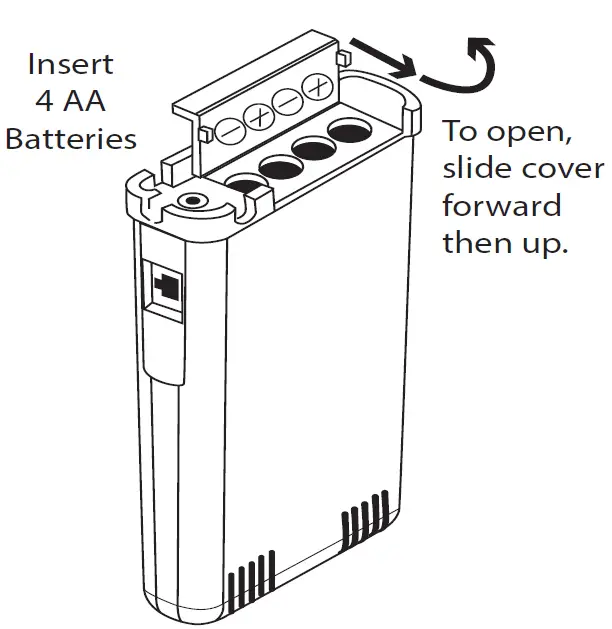 Insert
4 AA
Batteries

− + − +

To open,
slide cover
forward
then up.