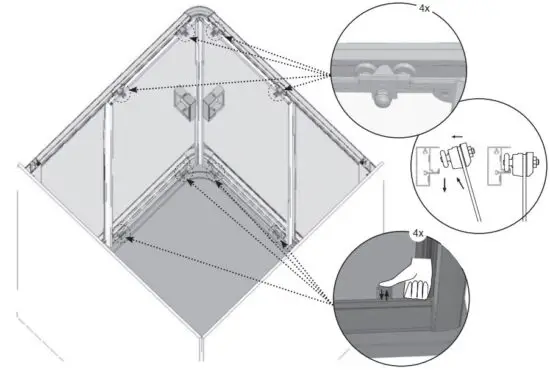 4x

4x