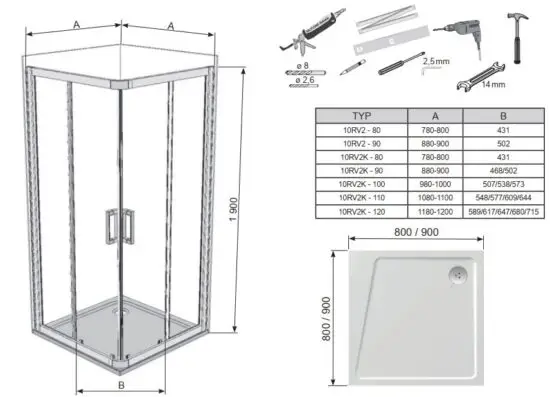 A

A

1 900

B

ø 8

ø 2,6

2,5 mm

14 mm

| TYP | A | B |
|---|---|---|
| 10RV2 - 80 | 780-800 | 431 |
| 10RV2 - 90 | 880-900 | 502 |
| 10RV2K - 80 | 780-800 | 431 |
| 10RV2K - 90 | 880-900 | 468/502 |
| 10RV2K - 100 | 980-1000 | 507/538/573 |
| 10RV2K - 110 | 1080-1100 | 548/577/609/644 |
| 10RV2K - 120 | 1180-1200 | 589/617/647/680/715 |

800 / 900

800 / 900