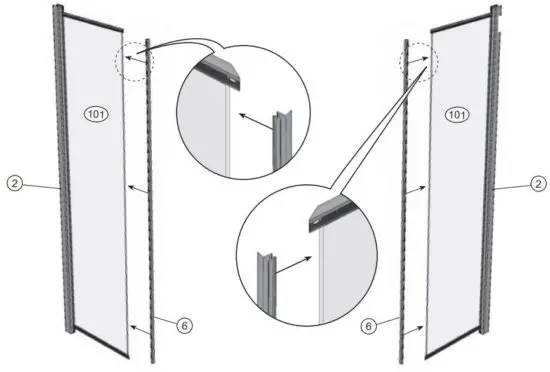 101
2
6
101
2
6