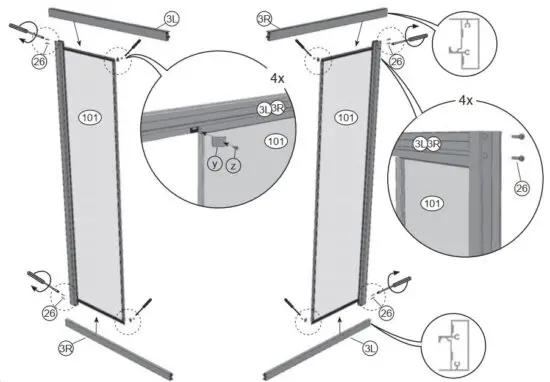 3L
26
101
4x
3L 3R
101
y
z
26
3R
3R
26
101
4x
3L 3R
26
101
26
3L