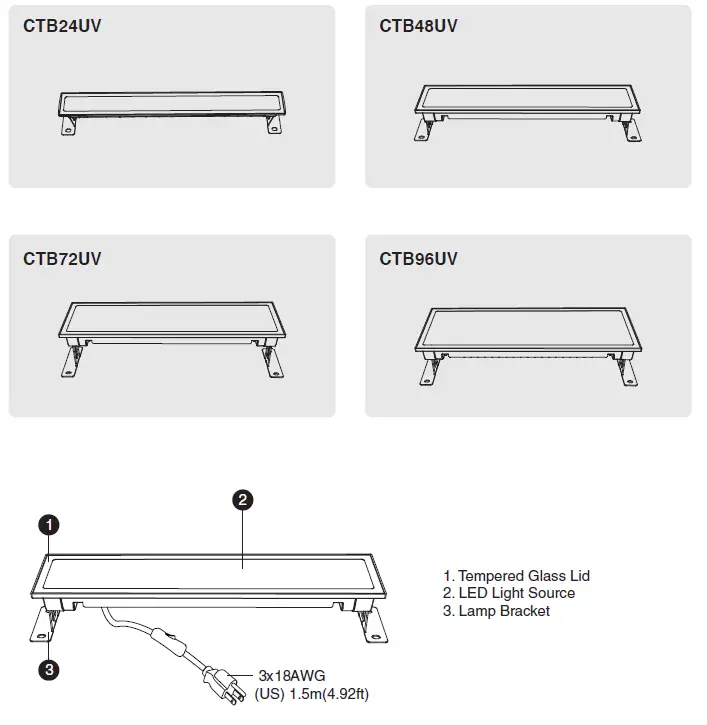 CTB24UV

CTB48UV

CTB72UV

CTB96UV

1

2

3

3x18AWG
(US) 1.5m(4.92ft)

1. Tempered Glass Lid
2. LED Light Source
3. Lamp Bracket