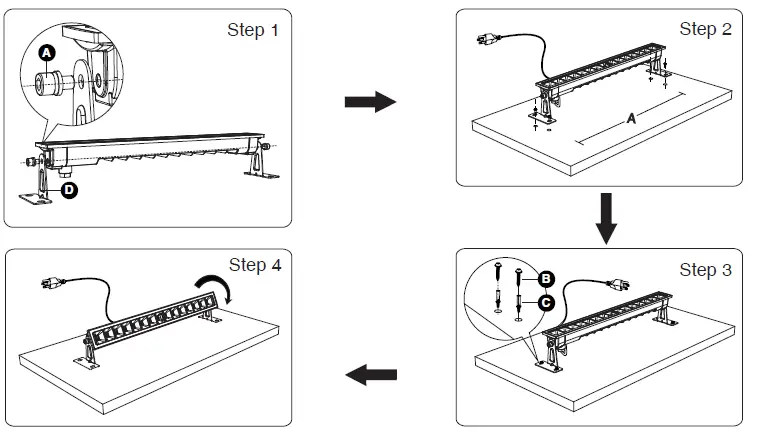 Step 1

A

D

Step 2

A

Step 3

B

C

Step 4