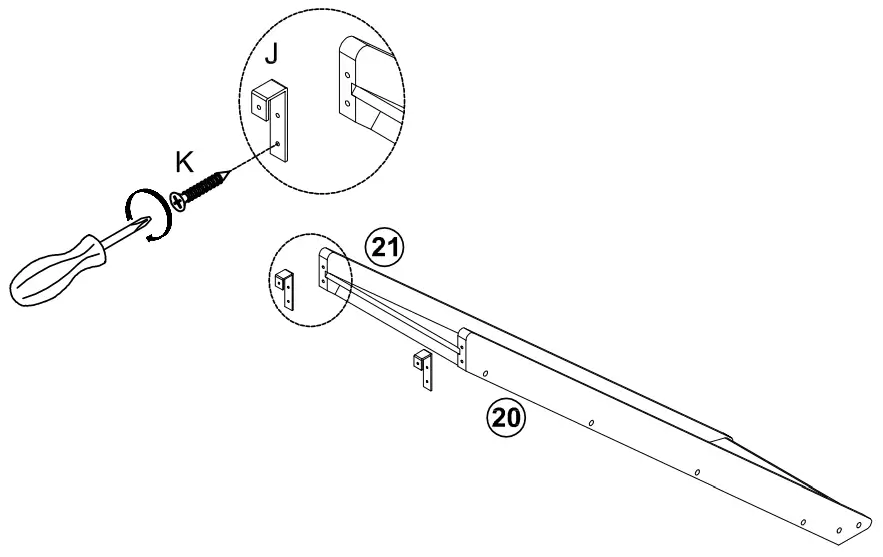 J
K
21
20