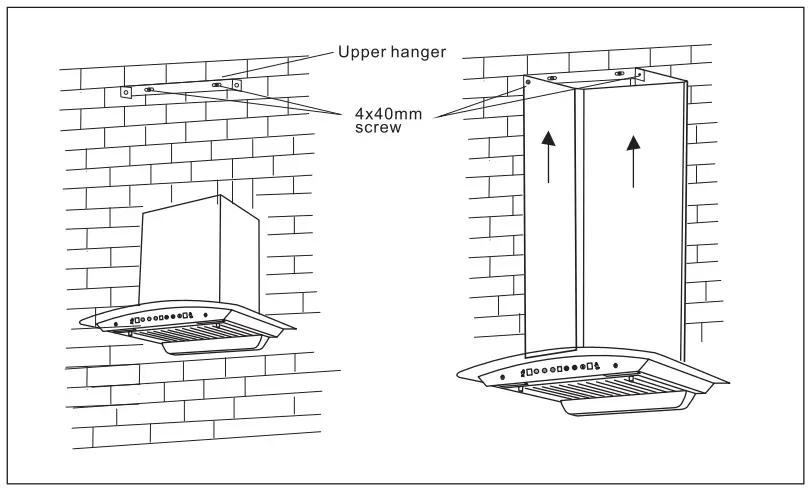 Upper hanger

4x40mm screw