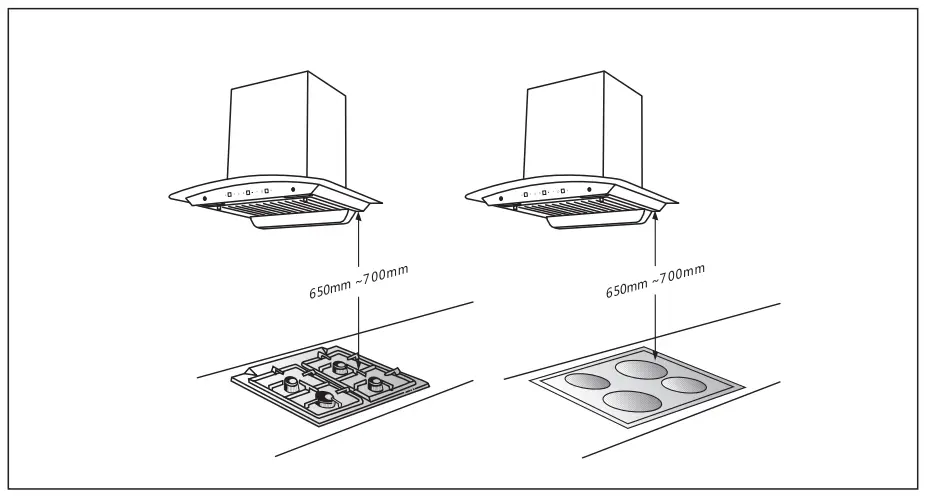 650mm ~700mm

650mm ~700mm