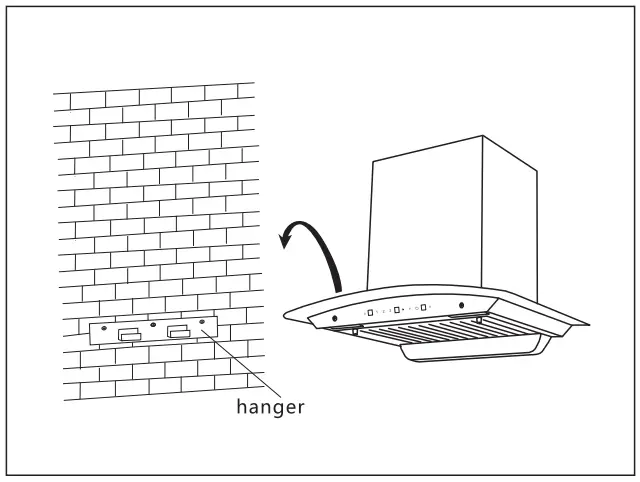 hanger