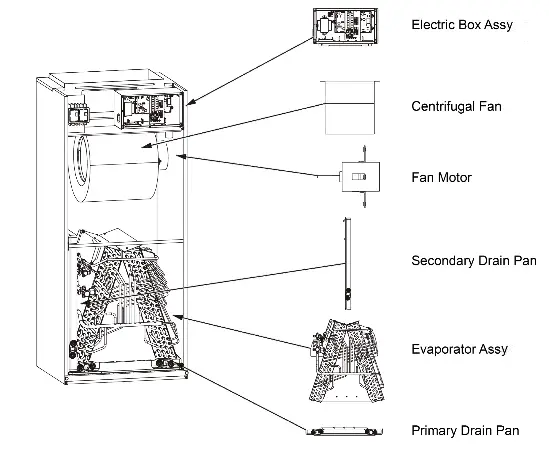 Electric Box Assy

Centrifugal Fan

Fan Motor

Secondary Drain Pan

Evaporator Assy

Primary Drain Pan