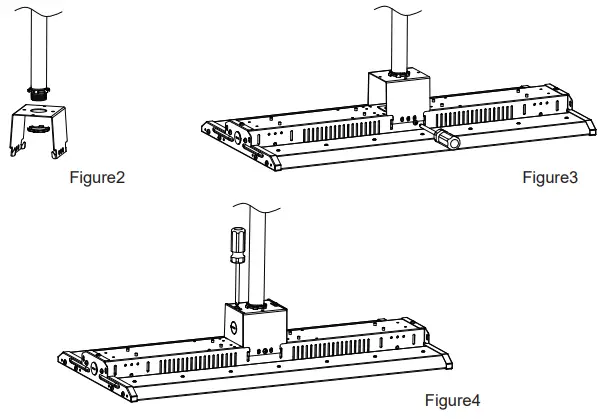 Figure2

Figure3

Figure4