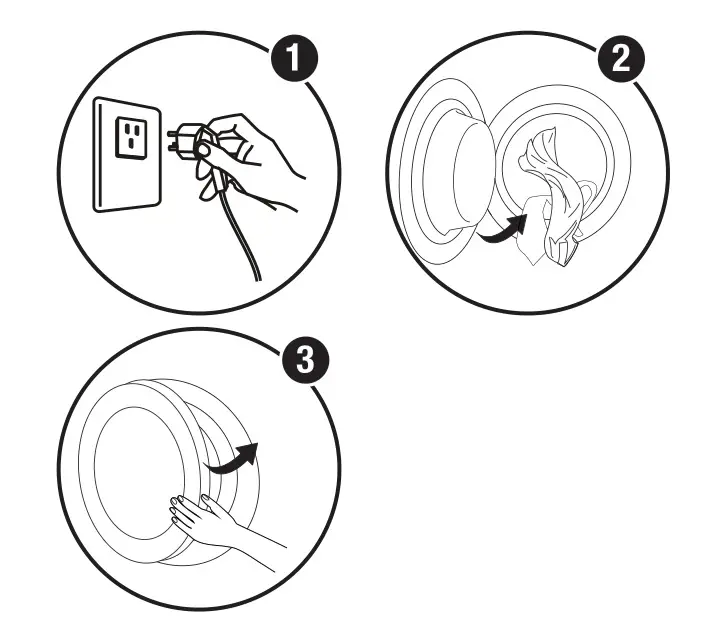 1

2

3