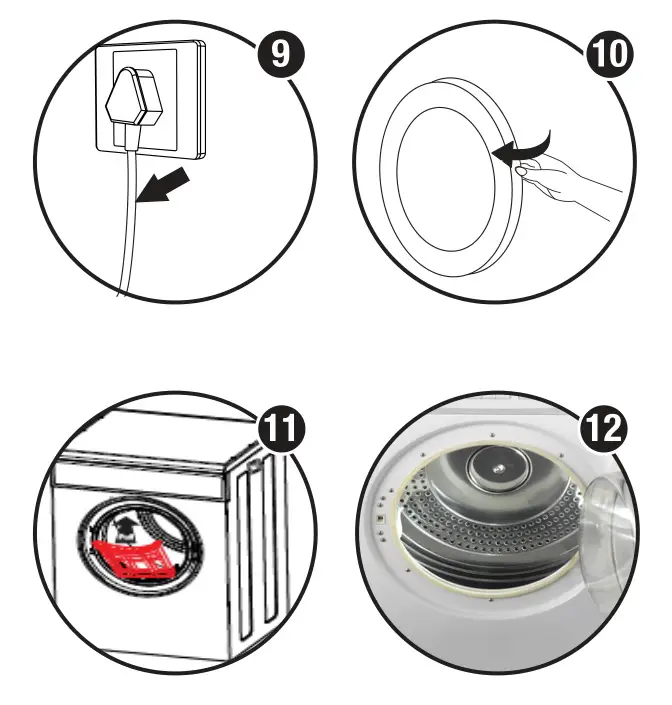 9

10

11

12