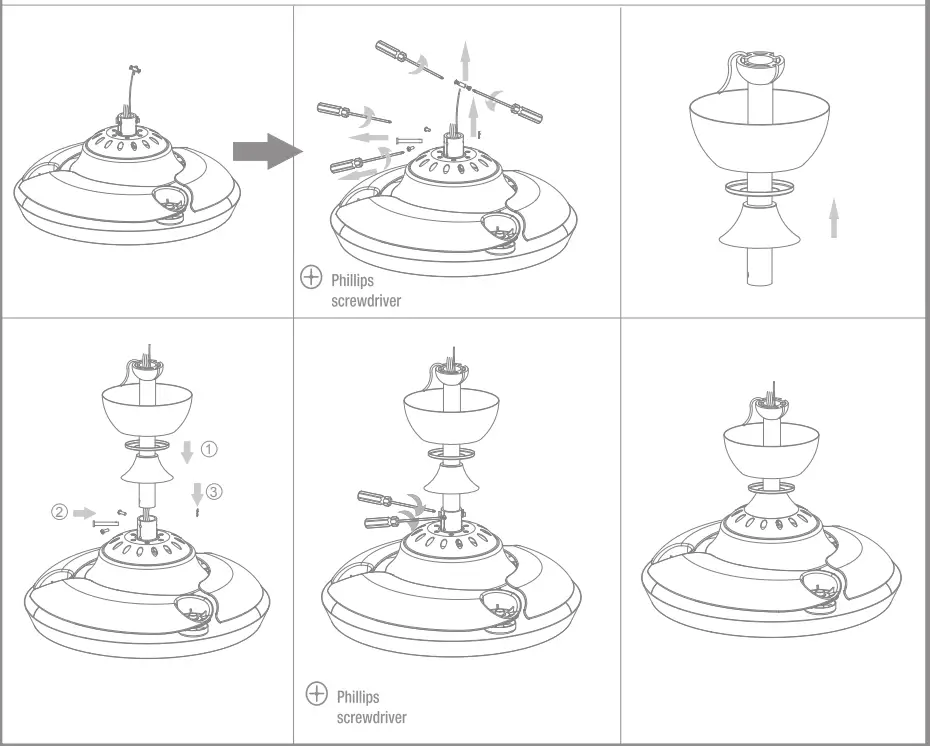 Phillips screwdriver

1

2

3

Phillips screwdriver