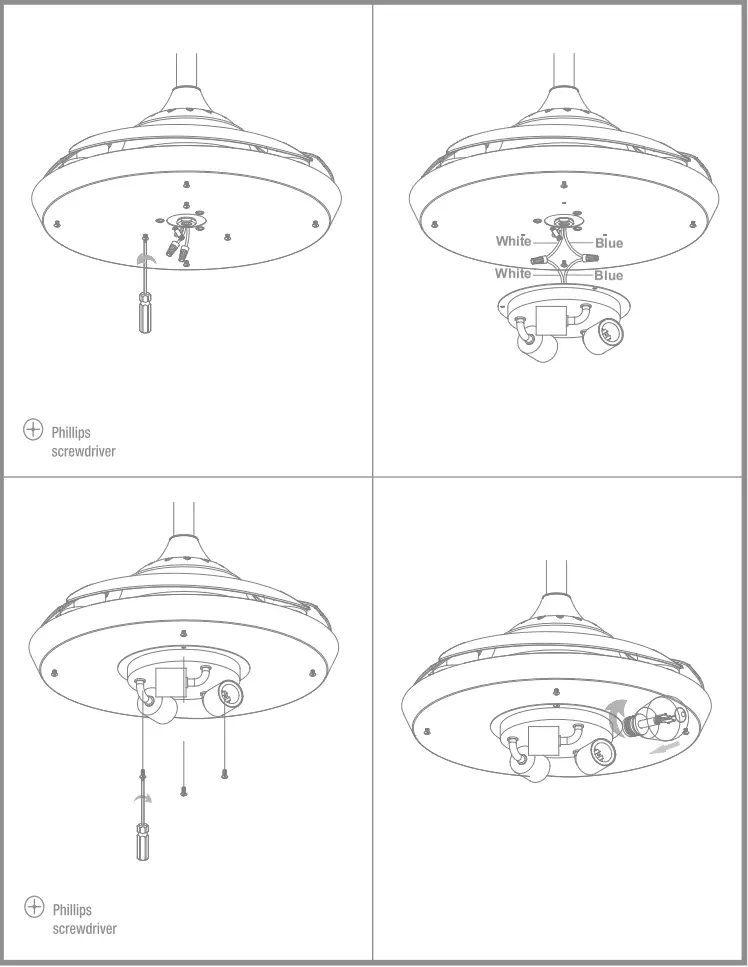 Phillips screwdriver

White
Blue
White
Blue

Phillips screwdriver