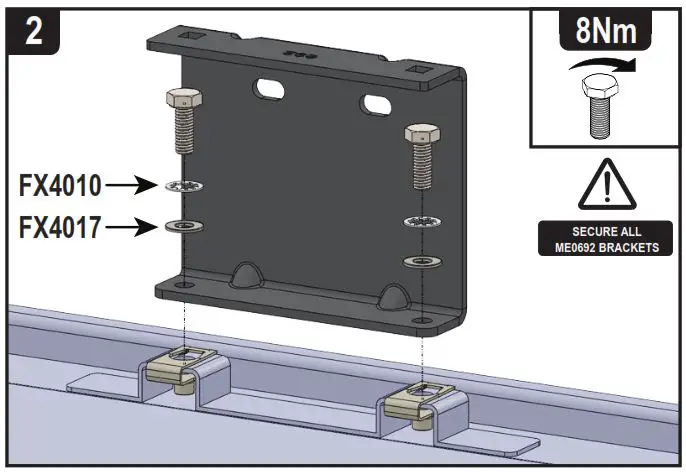 2

8Nm

FX4010

FX4017

SECURE ALL ME0692 BRACKETS