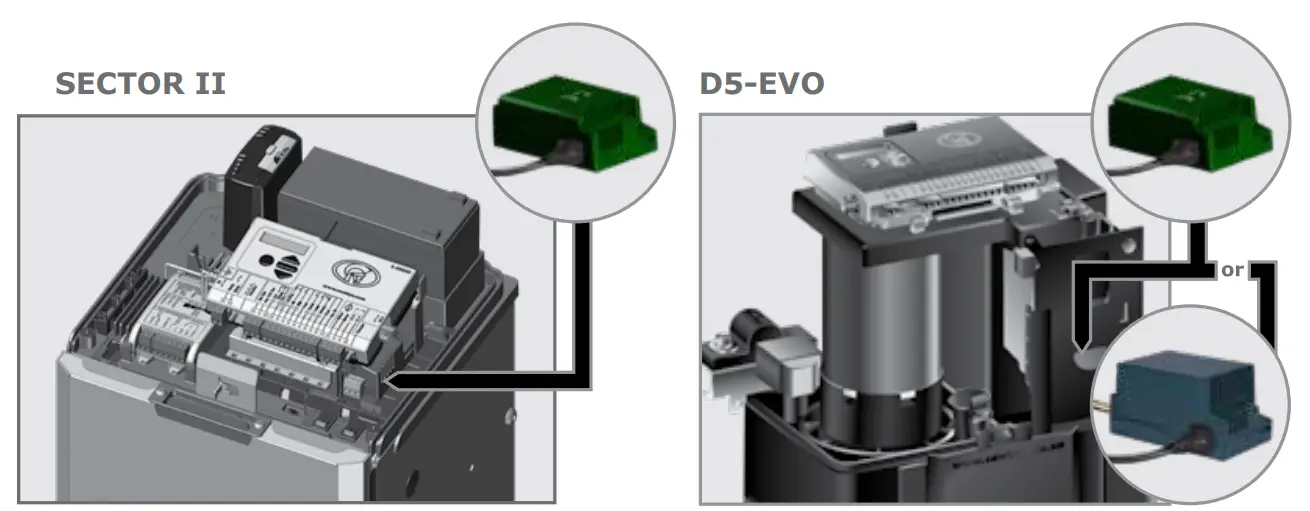 SECTOR II

D5-EVO

or