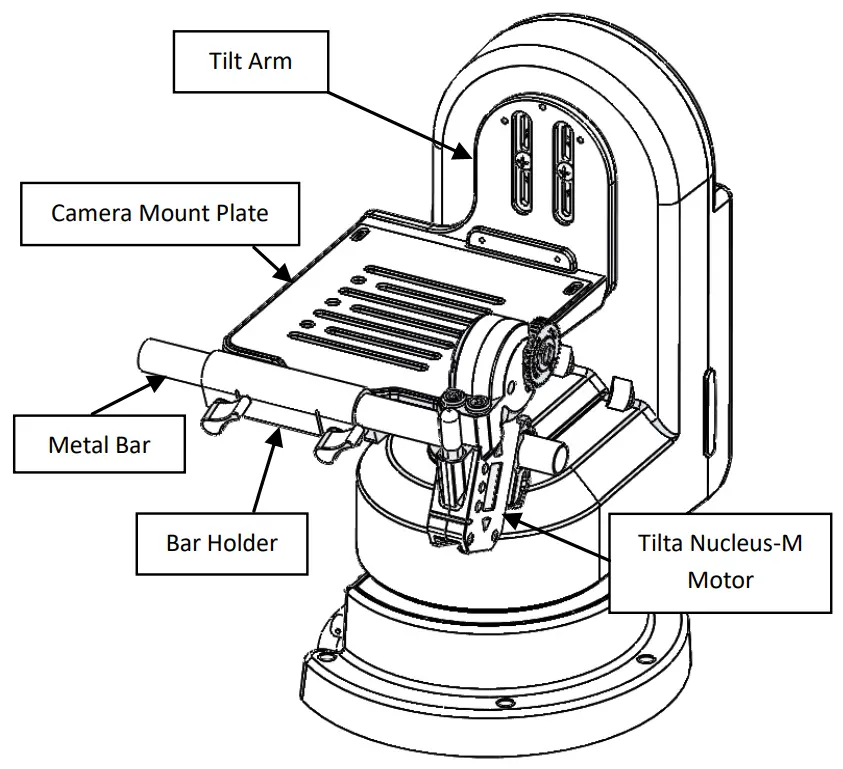 Tilt Arm

Camera Mount Plate

Metal Bar

Bar Holder

Tilta Nucleus-M Motor