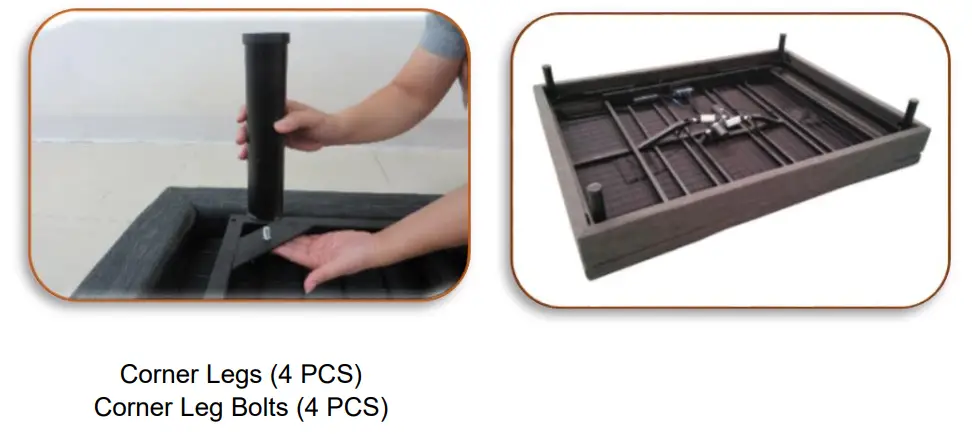 Corner Legs (4 PCS)
Corner Leg Bolts (4 PCS)