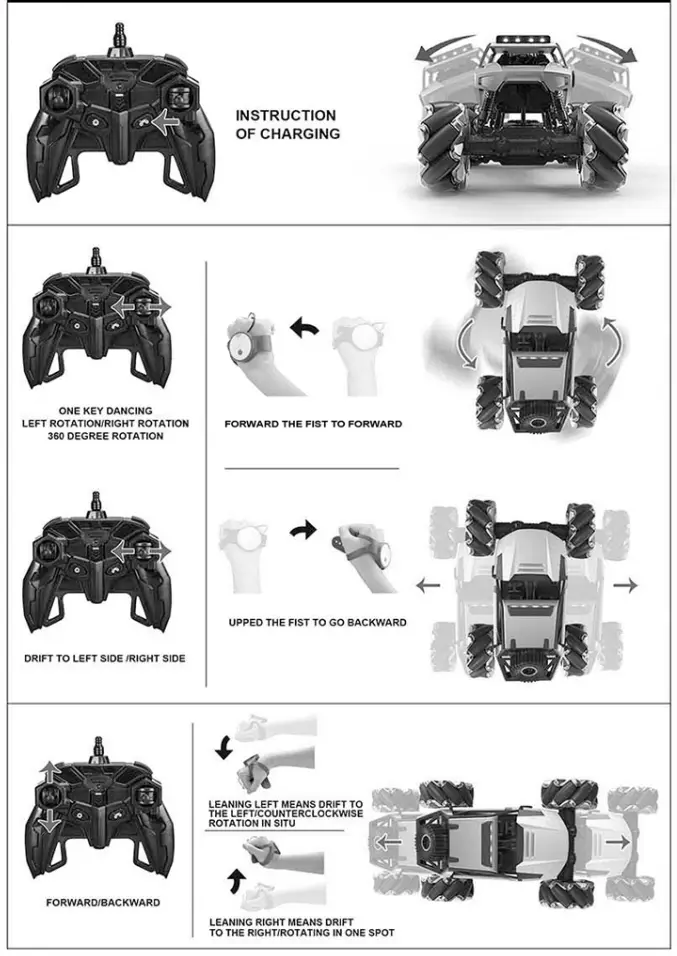 INSTRUCTION OF CHARGING

ONE KEY DANCING
LEFT ROTATION/RIGHT ROTATION
360 DEGREE ROTATION

FORWARD THE FIST TO FORWARD

DRIFT TO LEFT SIDE /RIGHT SIDE

UPPED THE FIST TO GO BACKWARD

FORWARD/BACKWARD

LEANING LEFT MEANS DRIFT TO THE LEFT/COUNTERCLOCKWISE ROTATION IN SITU

LEANING RIGHT MEANS DRIFT TO THE RIGHT/ROTATING IN ONE SPOT