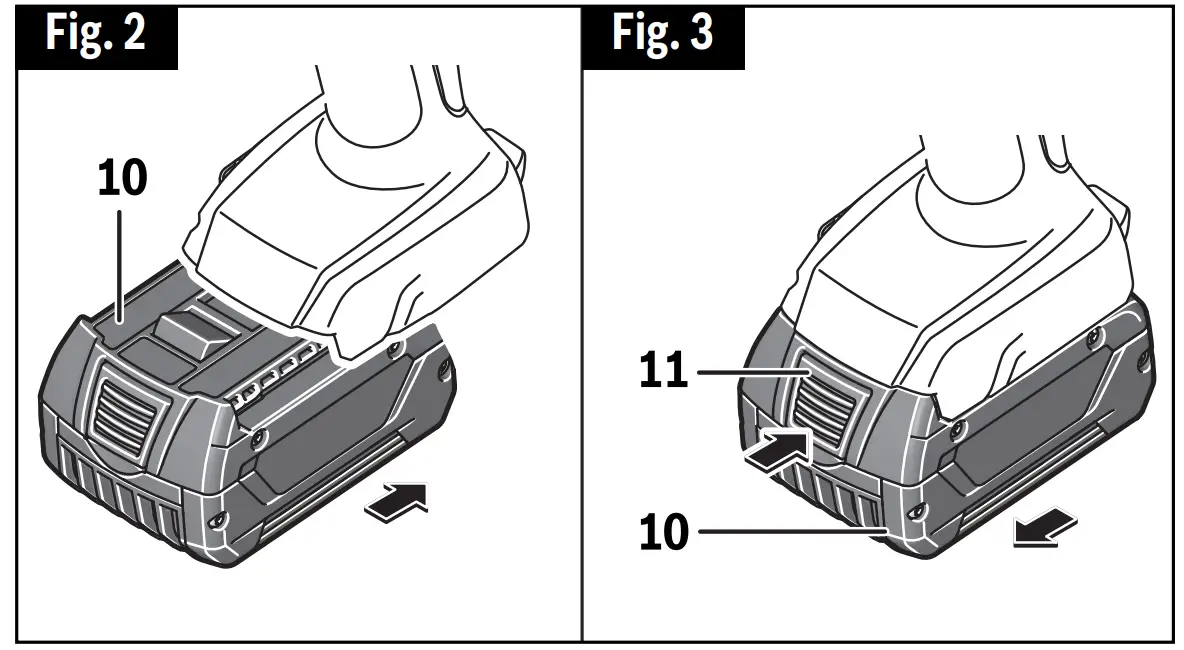 Fig. 2

10

Fig. 3

11

10