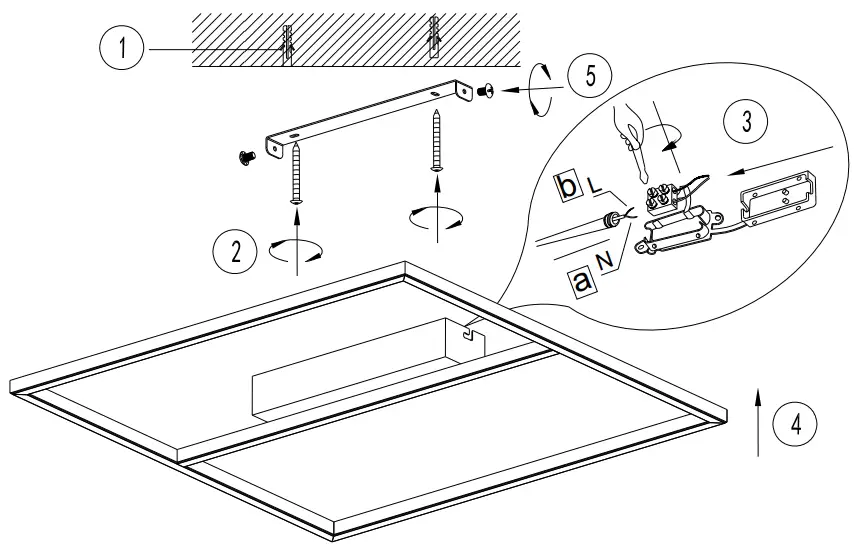 1
5
3
b L
a N
2
4