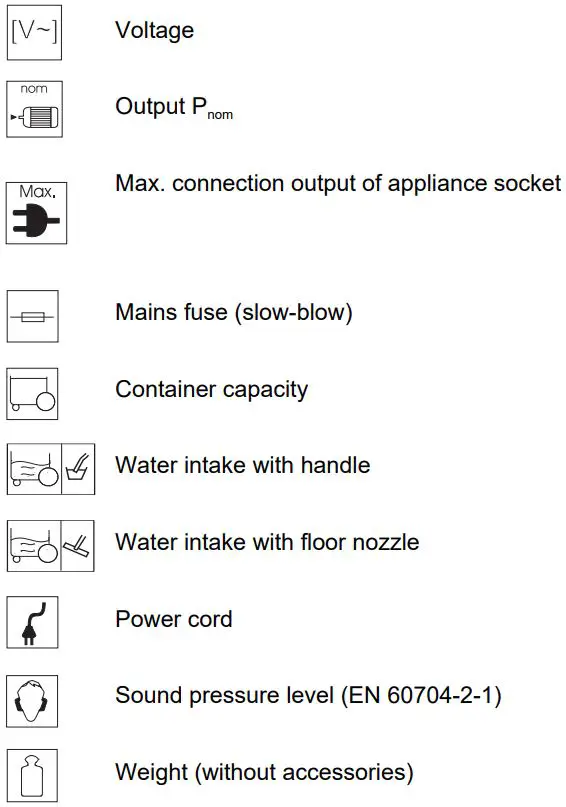 [V~]

Voltage

nom

Output $P_{nom}$

Max.

Max. connection output of appliance socket

Mains fuse (slow-blow)

Container capacity

Water intake with handle

Water intake with floor nozzle

Power cord

Sound pressure level (EN 60704-2-1)

Weight (without accessories)