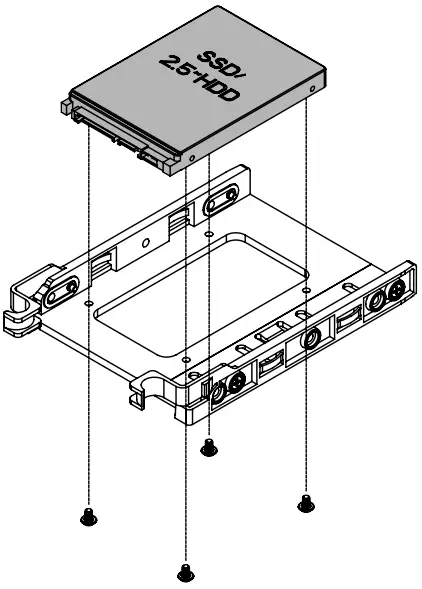 SSD/
2.5"HDD