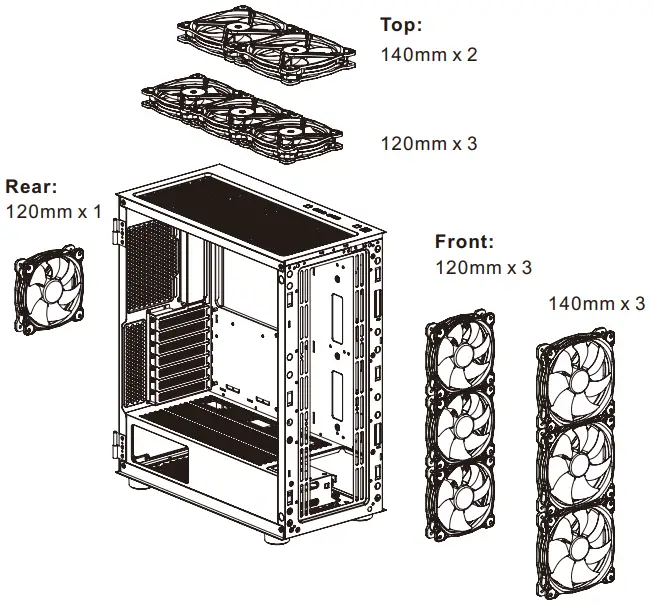 Top:
140mm x 2

120mm x 3

Rear:
120mm x 1

Front:
120mm x 3

140mm x 3