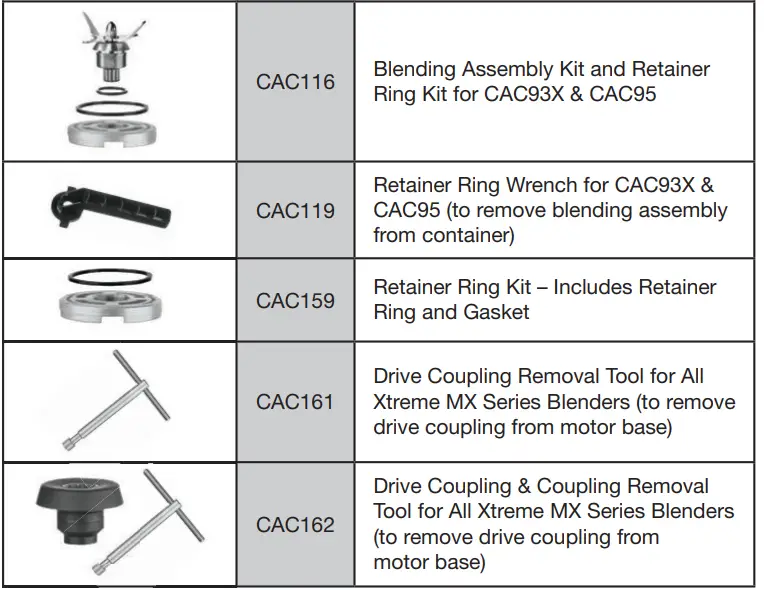 | | | |
|---|---|---|
| | CAC116 | Blending Assembly Kit and Retainer Ring Kit for CAC93X & CAC95 |
| | CAC119 | Retainer Ring Wrench for CAC93X & CAC95 (to remove blending assembly from container) |
| | CAC159 | Retainer Ring Kit – Includes Retainer Ring and Gasket |
| | CAC161 | Drive Coupling Removal Tool for All Xtreme MX Series Blenders (to remove drive coupling from motor base) |
| | CAC162 | Drive Coupling & Coupling Removal Tool for All Xtreme MX Series Blenders (to remove drive coupling from motor base) |